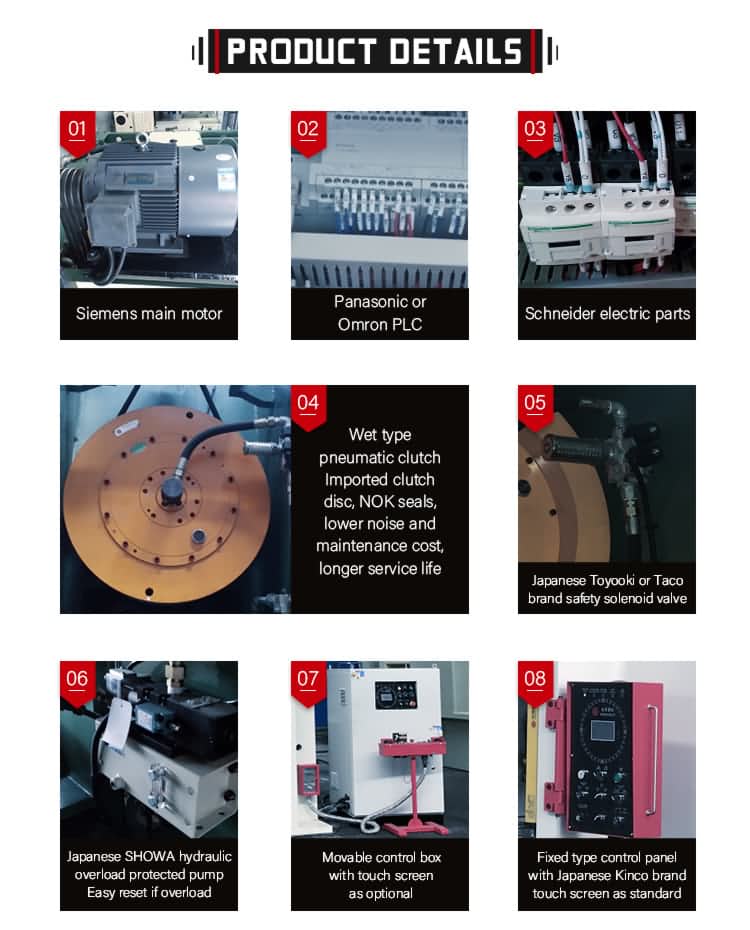 PRODUCT DETAILS

01
Siemens main motor

02
Panasonic or Omron PLC

03
Schneider electric parts

04
Wet type pneumatic clutch Imported clutch disc, NOK seals, lower noise and maintenance cost, longer service life

05
Japanese Toyooki or Taco brand safety solenoid valve

06
Japanese SHOWA hydraulic overload protected pump Easy reset if overload

07
Movable control box with touch screen as optional

08
Fixed type control panel with Japanese Kinco brand touch screen as standard